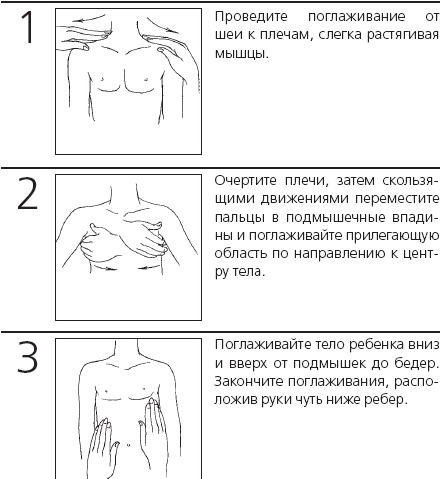 1

Проведите поглаживание от шеи к плечам, слегка растягивая мышцы.

2

Очертите плечи, затем скользящими движениями переместите пальцы в подмышечные впадины и поглаживайте прилегающую область по направлению к центру тела.

3

Поглаживайте тело ребенка вниз и вверх от подмышек до бедер. Закончите поглаживания, расположив руки чуть ниже ребер.