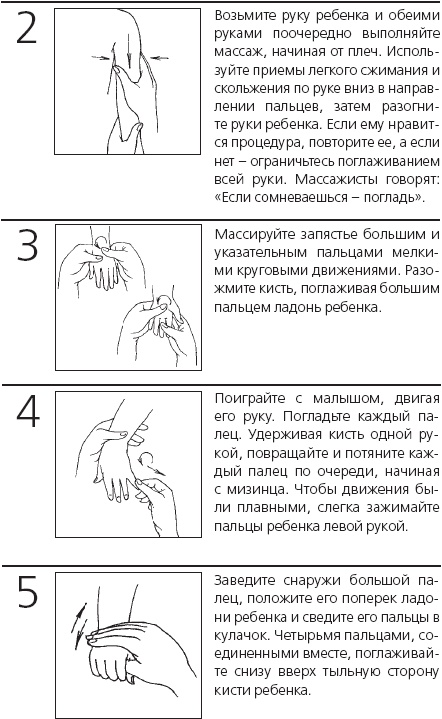 2

Возьмите руку ребенка и обеими руками поочередно выполняйте массаж, начиная от плеч. Используйте приемы легкого сжимания и скольжения по руке вниз в направлении пальцев, затем разогните руки ребенка. Если ему нравится процедура, повторите ее, а если нет – ограничьтесь поглаживанием всей руки. Массажисты говорят: «Если сомневаешься – погладь».

3

Массируйте запястье большим и указательным пальцами мелкими круговыми движениями. Разожмите кисть, поглаживая большим пальцем ладонь ребенка.

4

Поиграйте с малышом, двигая его руку. Погладьте каждый палец. Удерживая кисть одной рукой, повращайте и потяните каждый палец по очереди, начиная с мизинца. Чтобы движения были плавными, слегка зажимайте пальцы ребенка левой рукой.

5

Заведите снаружи большой палец, положите его поперек ладони ребенка и сведите его пальцы в кулачок. Четырьмя пальцами, соединенными вместе, поглаживайте снизу вверх тыльную сторону кисти ребенка.