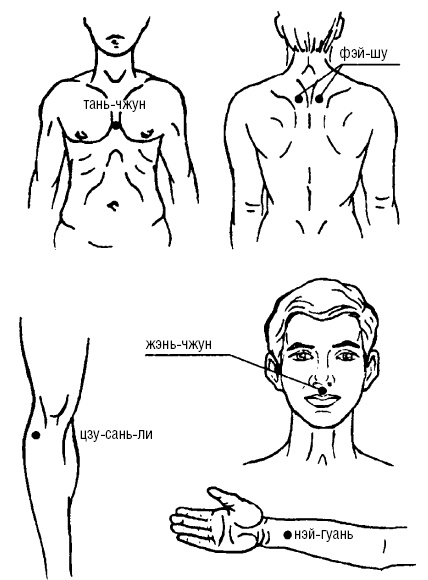 тань-чжун

фэй-шу

жэнь-чжун

цзу-сань-ли

нэй-гуань