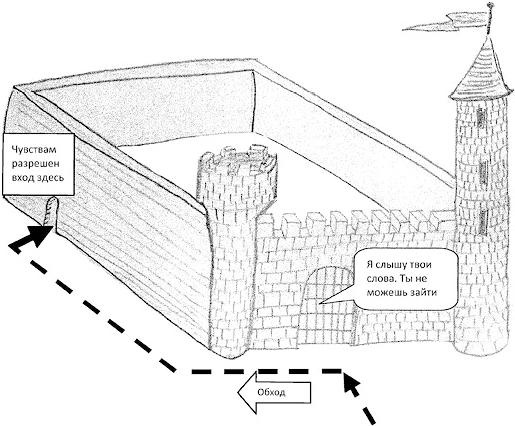 Чувствам разрешен вход здесь

Я слышу твои слова. Ты не можешь зайти

Обход