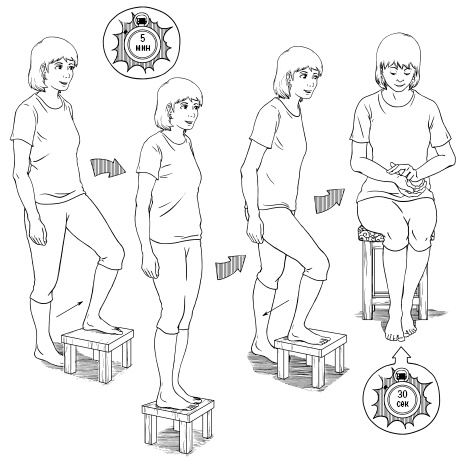 5
мин

30
сек