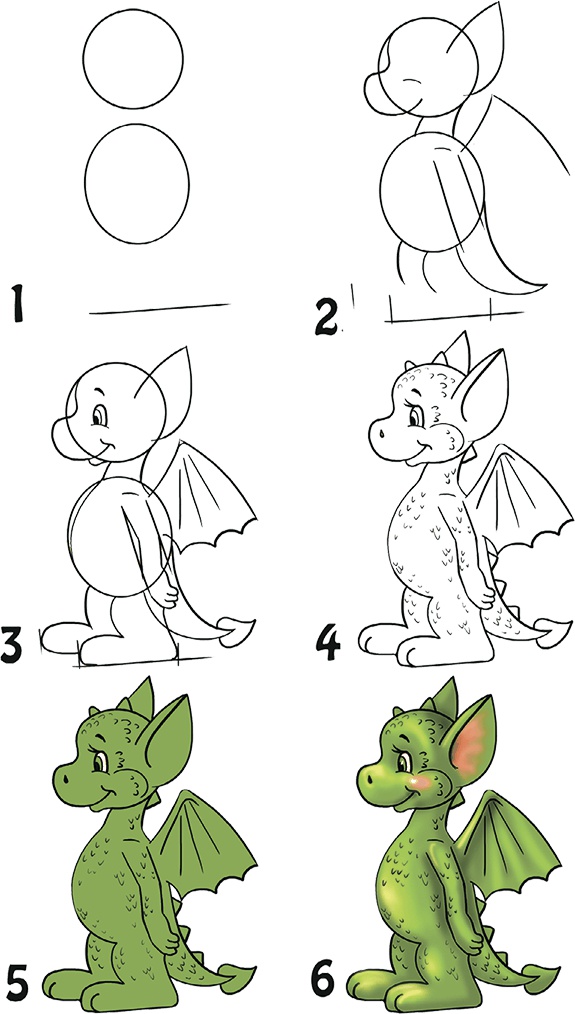 1

2

3

4

5

6