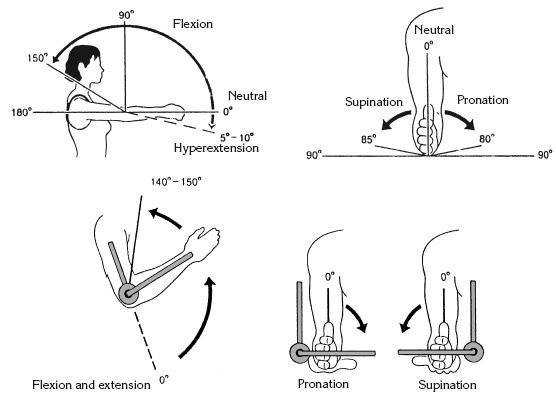 90°
Flexion
150°
Neutral
180°
0°
5° – 10°
Hyperextension

Neutral
0°
Supination
Pronation
85°
80°
90°
90°

140° – 150°

0°
Flexion and extension

0°
0°
Pronation
Supination