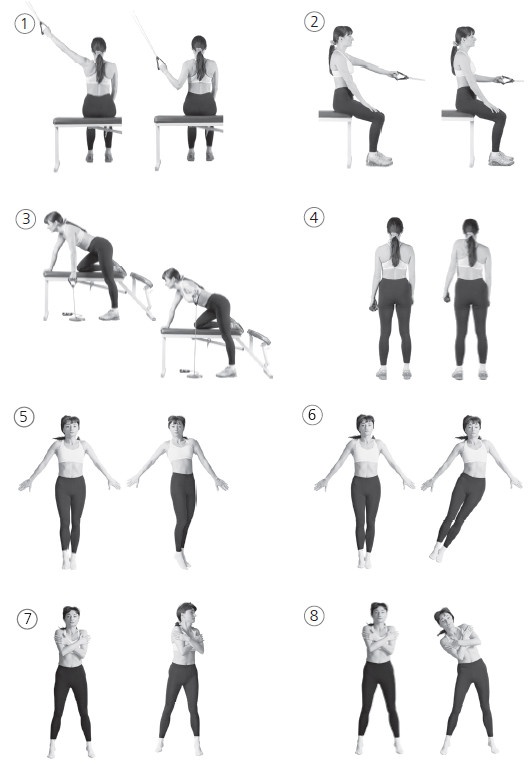 1
2
3
4
5
6
7
8