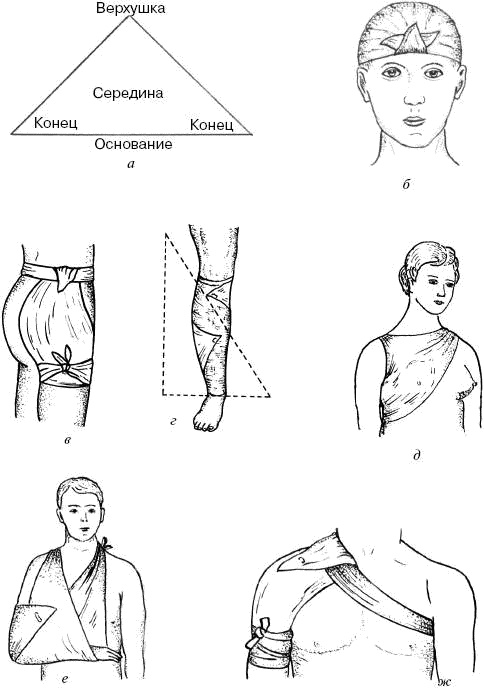 Верхушка

Середина

Конец

Конец

Основание

а

б

в

г

д

е

ж