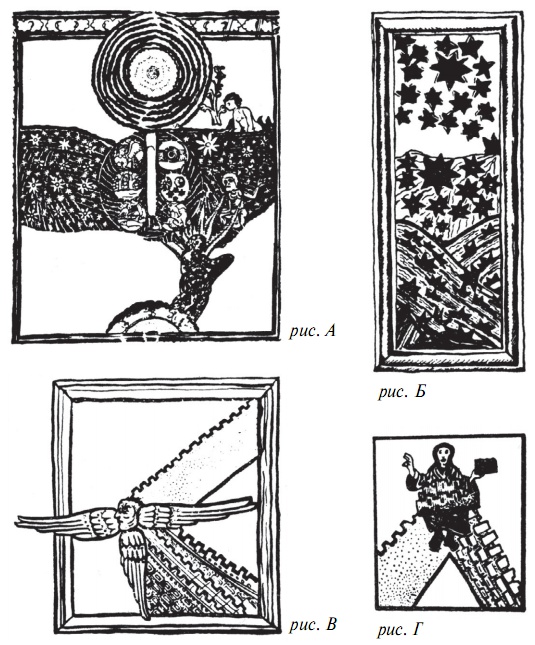 рис. А

рис. Б

рис. В

рис. Г