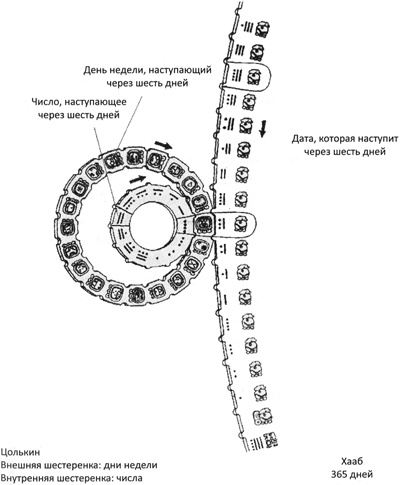 День недели, наступающий через шесть дней

Число, наступающее через шесть дней

Дата, которая наступит через шесть дней

Цолькин
Внешняя шестеренка: дни недели
Внутренняя шестеренка: числа

Хааб
365 дней