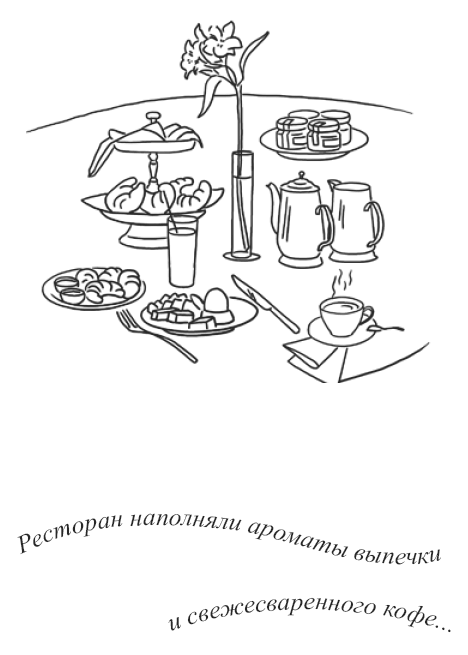 Ресторан наполняли ароматы выпечки

и свежесваренного кофе...