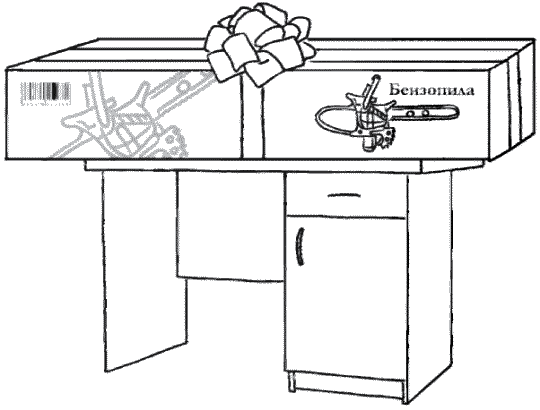 Бензопила